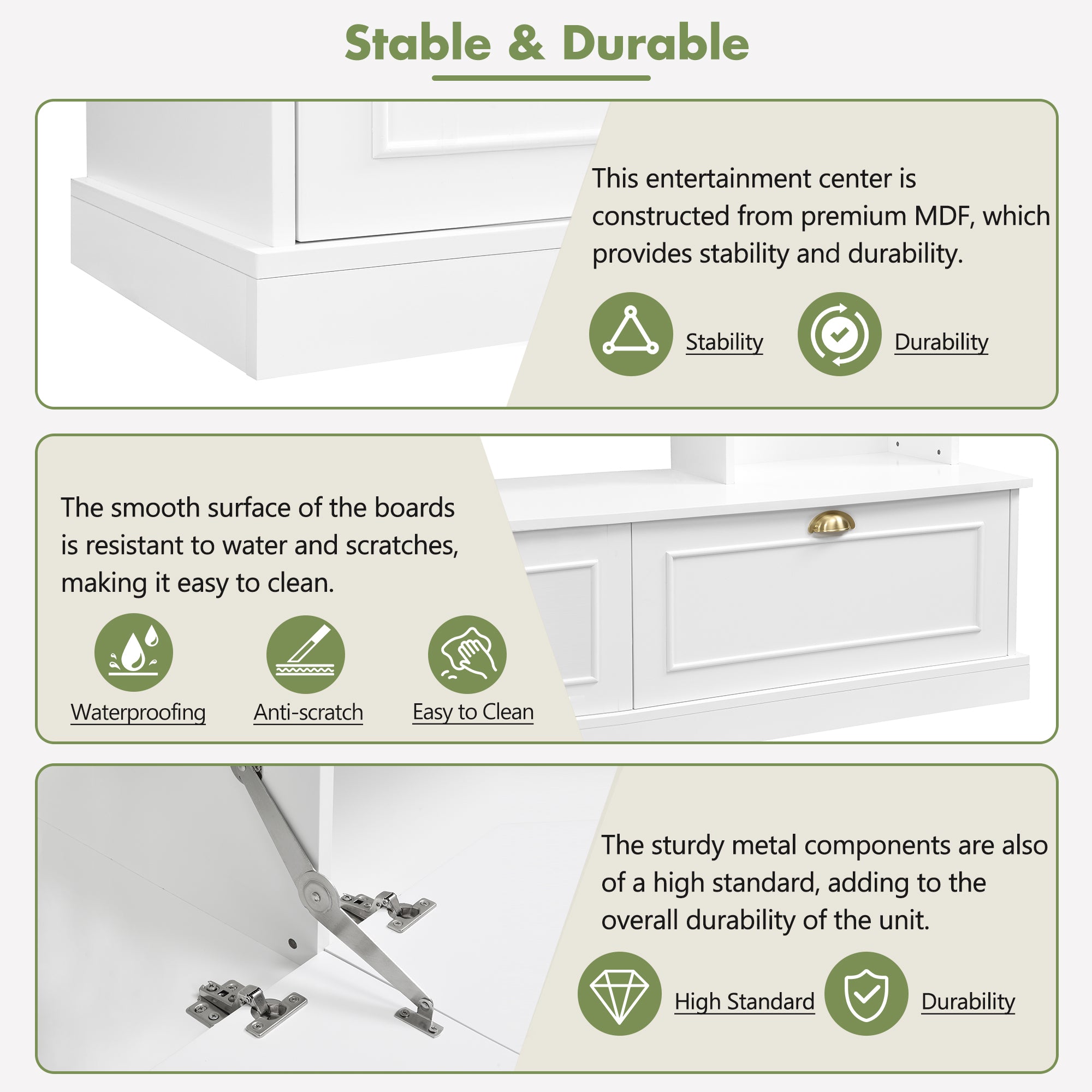 Stable & Durable

This entertainment center is constructed from premium MDF, which provides stability and durability.

Stability

Durability

The smooth surface of the boards is resistant to water and scratches, making it easy to clean.

Waterproofing

Anti-scratch

Easy to Clean

The sturdy metal components are also of a high standard, adding to the overall durability of the unit.

High Standard

Durability